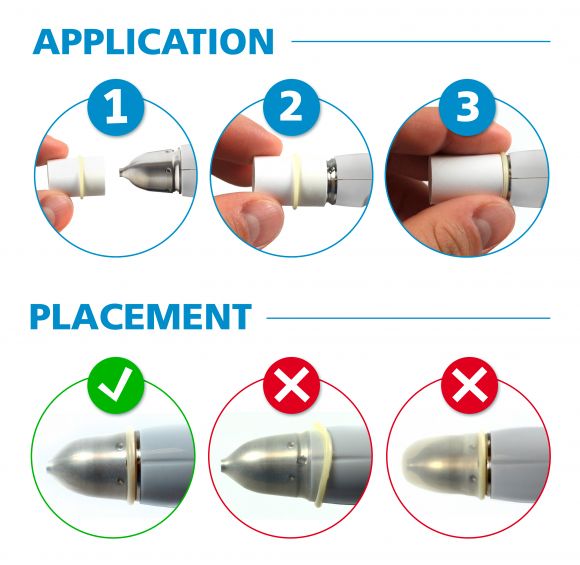 APPLICATION

1

2

3

PLACEMENT